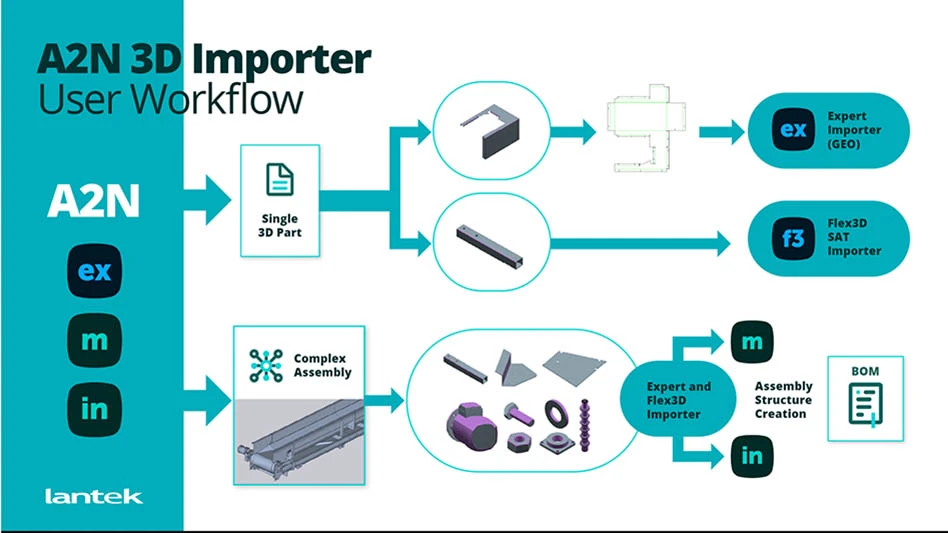 A2N 3D Importer
User Workflow

A2N

ex

m

in

lantek

Single 3D Part

ex Expert Importer (GEO)

f3 Flex3D SAT Importer

Complex Assembly

Expert and Flex3D Importer

m

in

Assembly Structure Creation

BOM