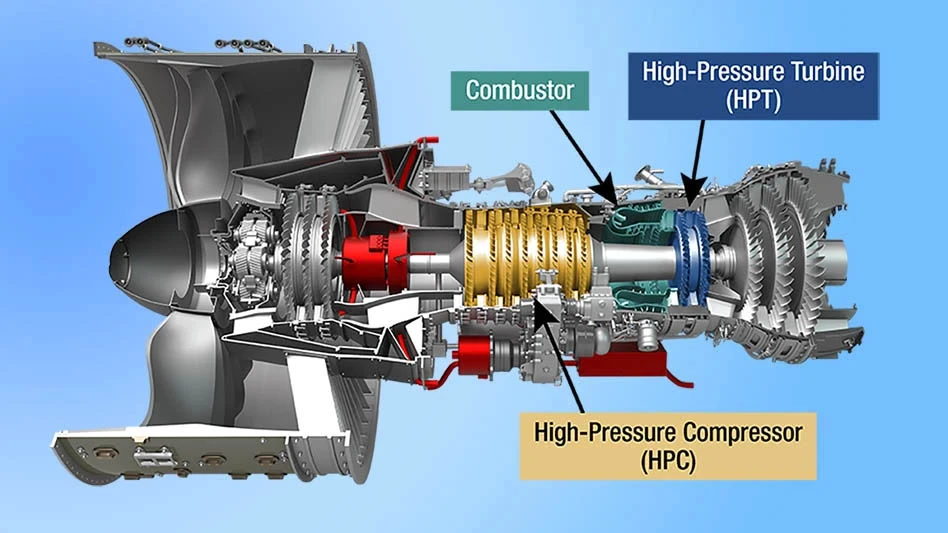 Combustor

High-Pressure Turbine (HPT)

High-Pressure Compressor (HPC)