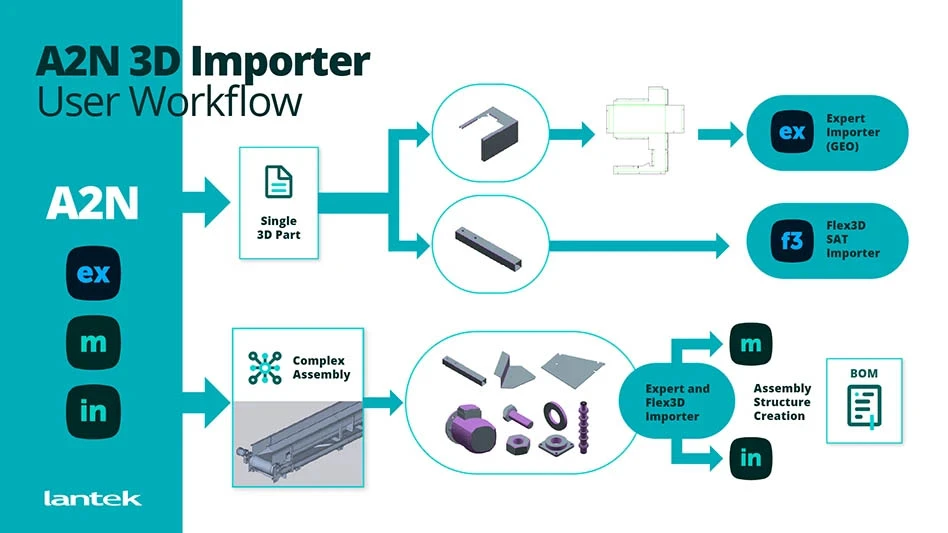 A2N 3D Importer
User Workflow

A2N

ex

m

in

lantek

Single 3D Part

ex Expert Importer (GEO)

f3 Flex3D SAT Importer

Complex Assembly

Expert and Flex3D Importer

m

in

Assembly Structure Creation

BOM