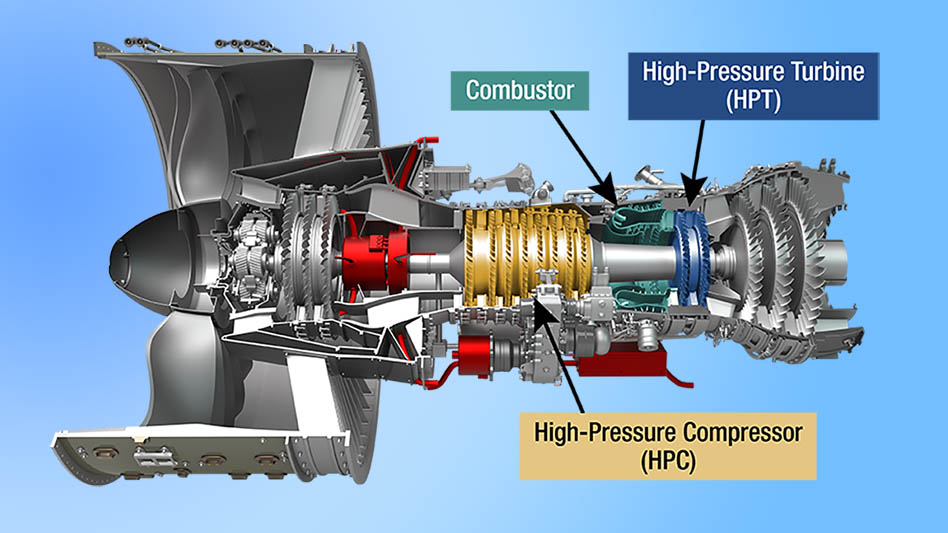 Combustor

High-Pressure Turbine (HPT)

High-Pressure Compressor (HPC)