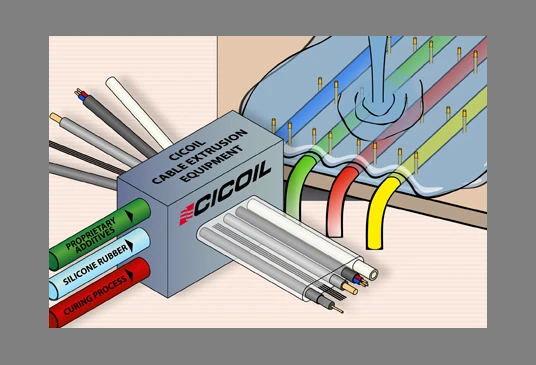 CICOIL CABLE EXTRUSION EQUIPMENT

CICOIL

PROPRIETARY ADDITIVES

SILICONE RUBBER

CURING PROCESS